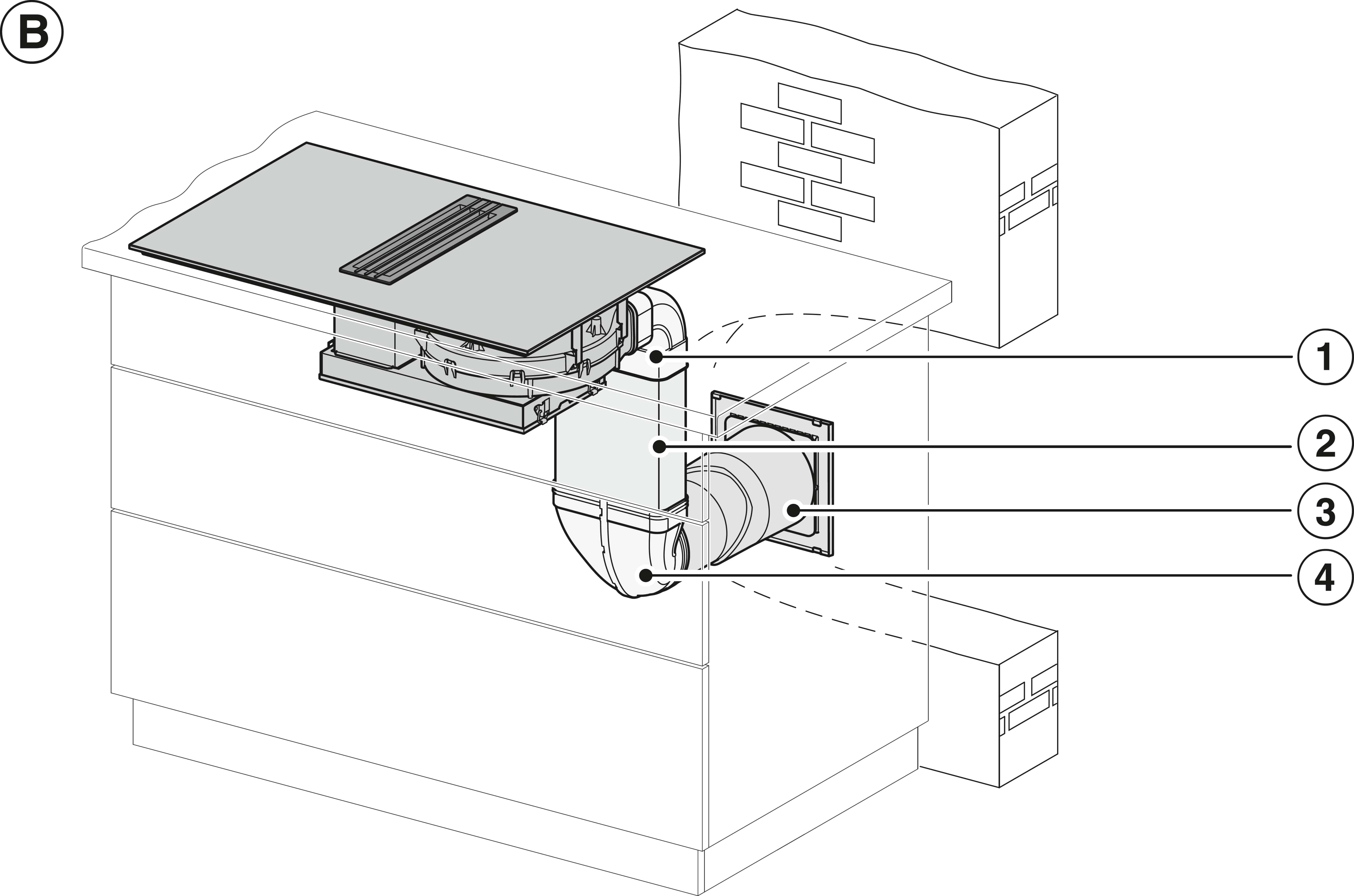 B

1

2

3

4