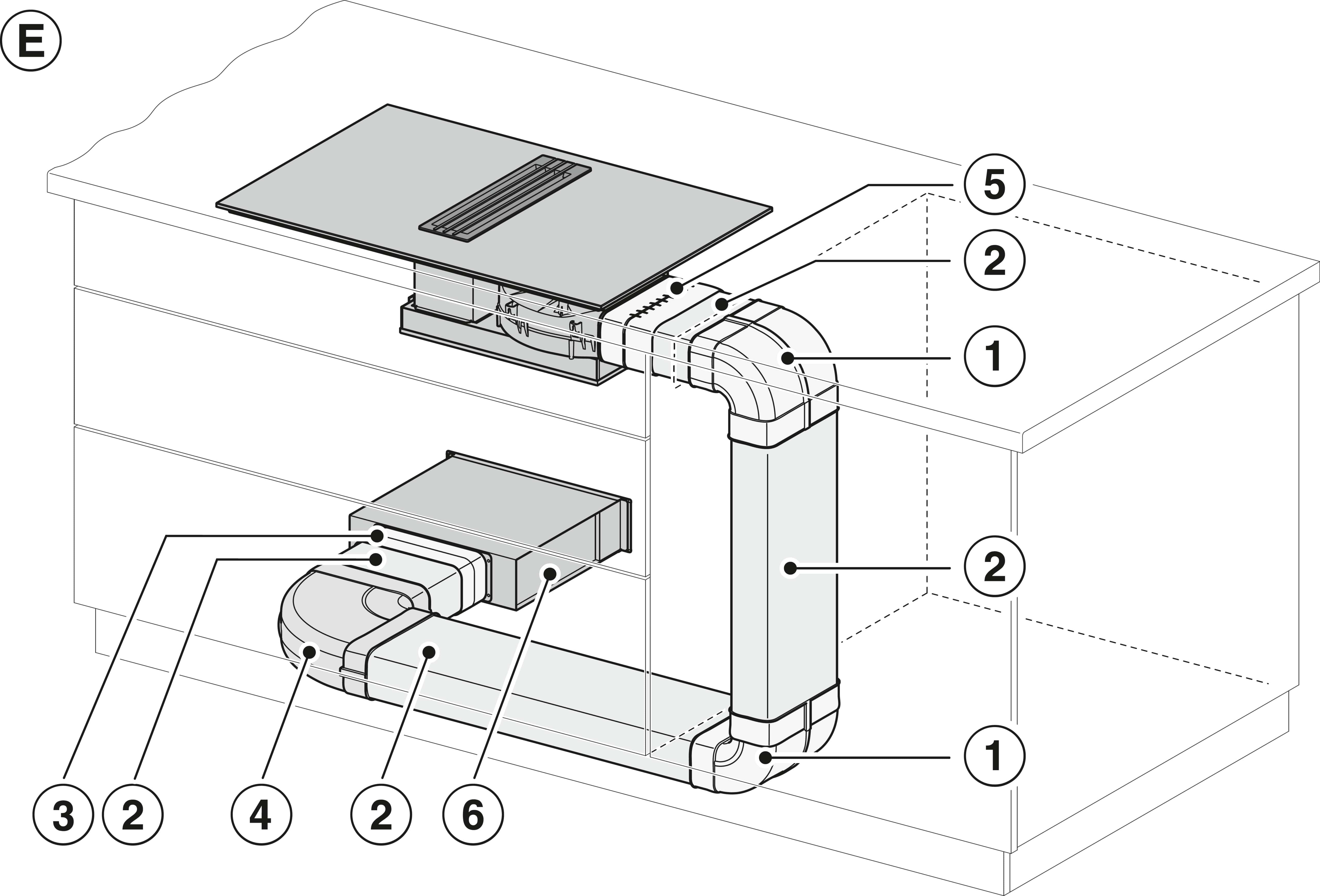 E

5
2
1
2
1

3
2
4
2
6