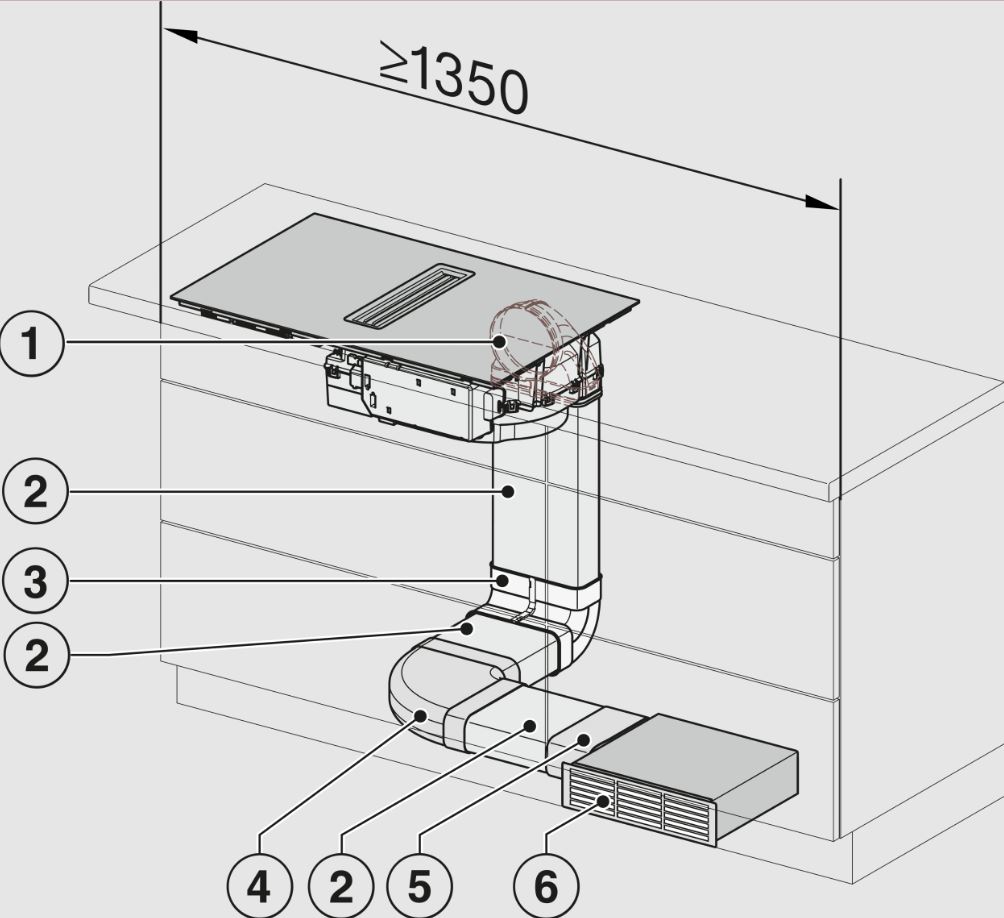 $\geq 1350$

1
2
3
2
4
2
5
6