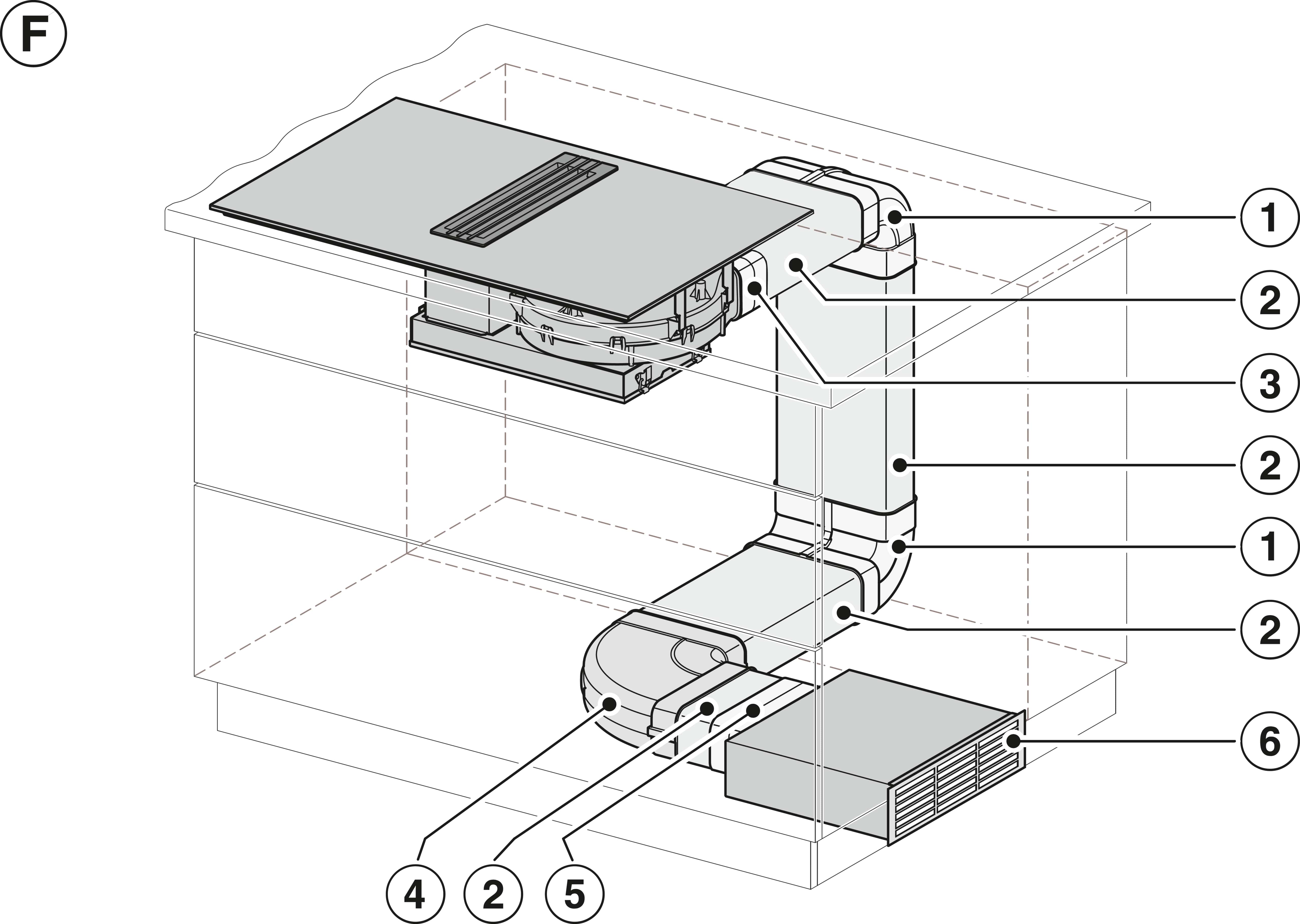 F

1
2
3
2
1
2
6

4
2
5