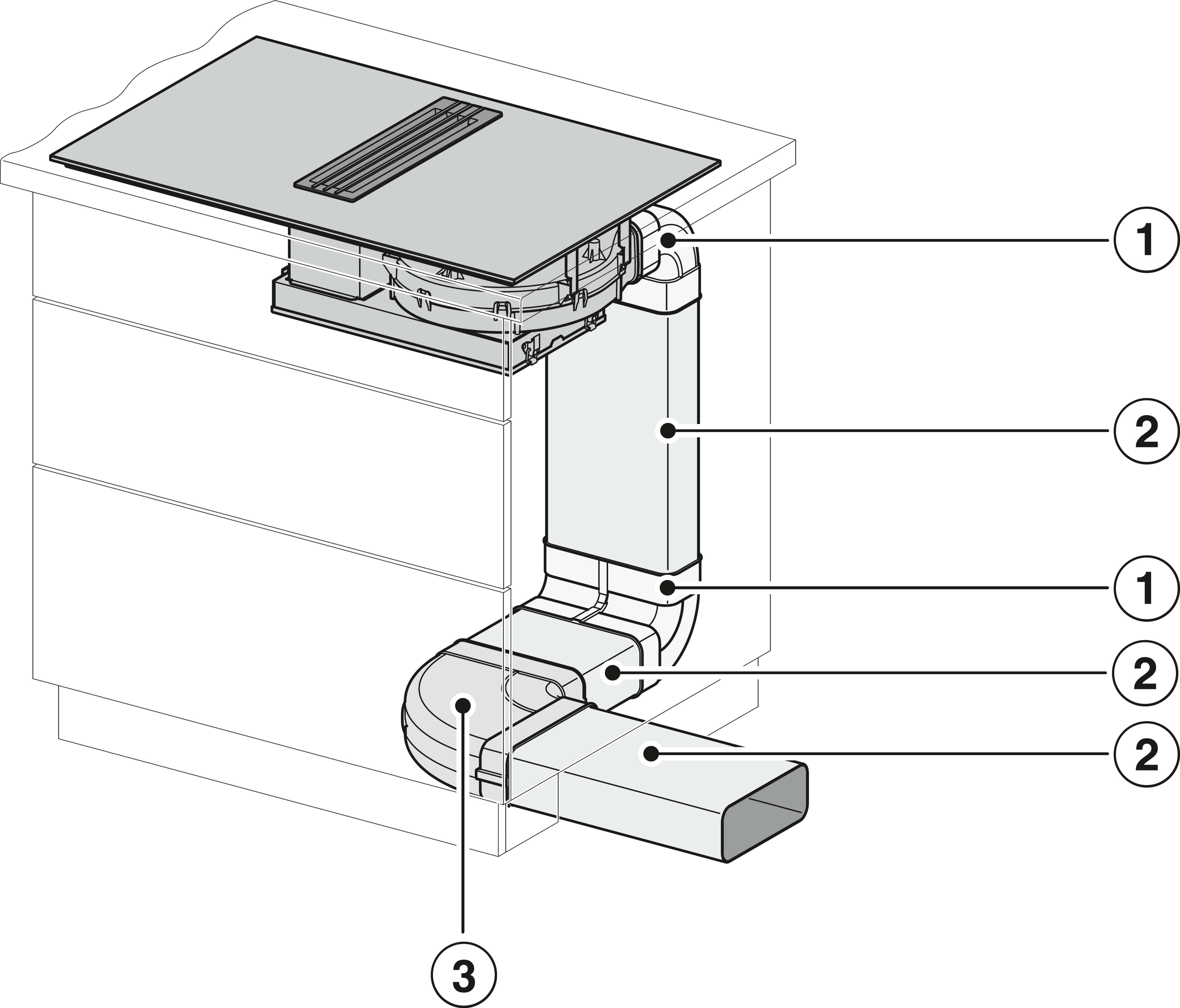 1
2
1
2
2
3