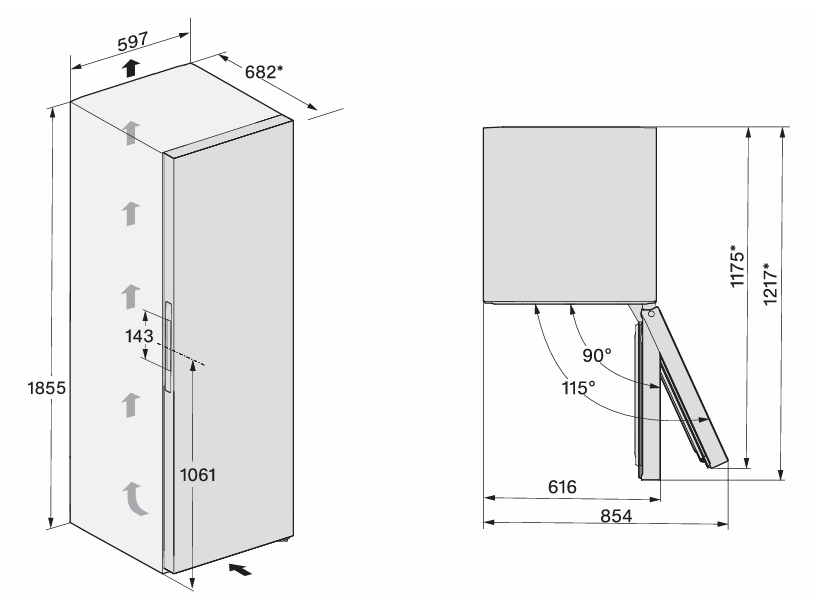 597
682*
143
1855
1061
1175*
1217*
90°
115°
616
854