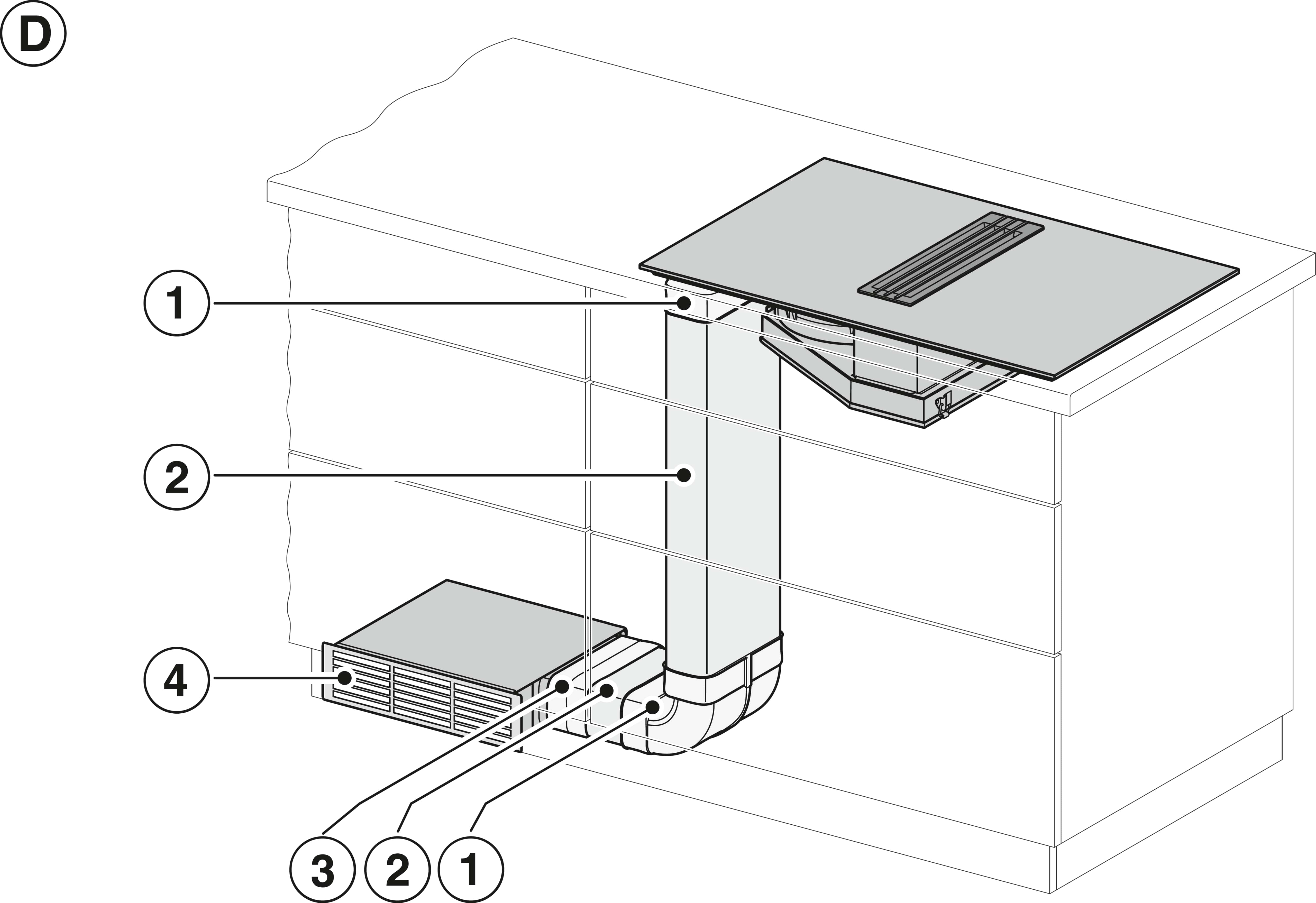 D

1

2

4

3 2 1