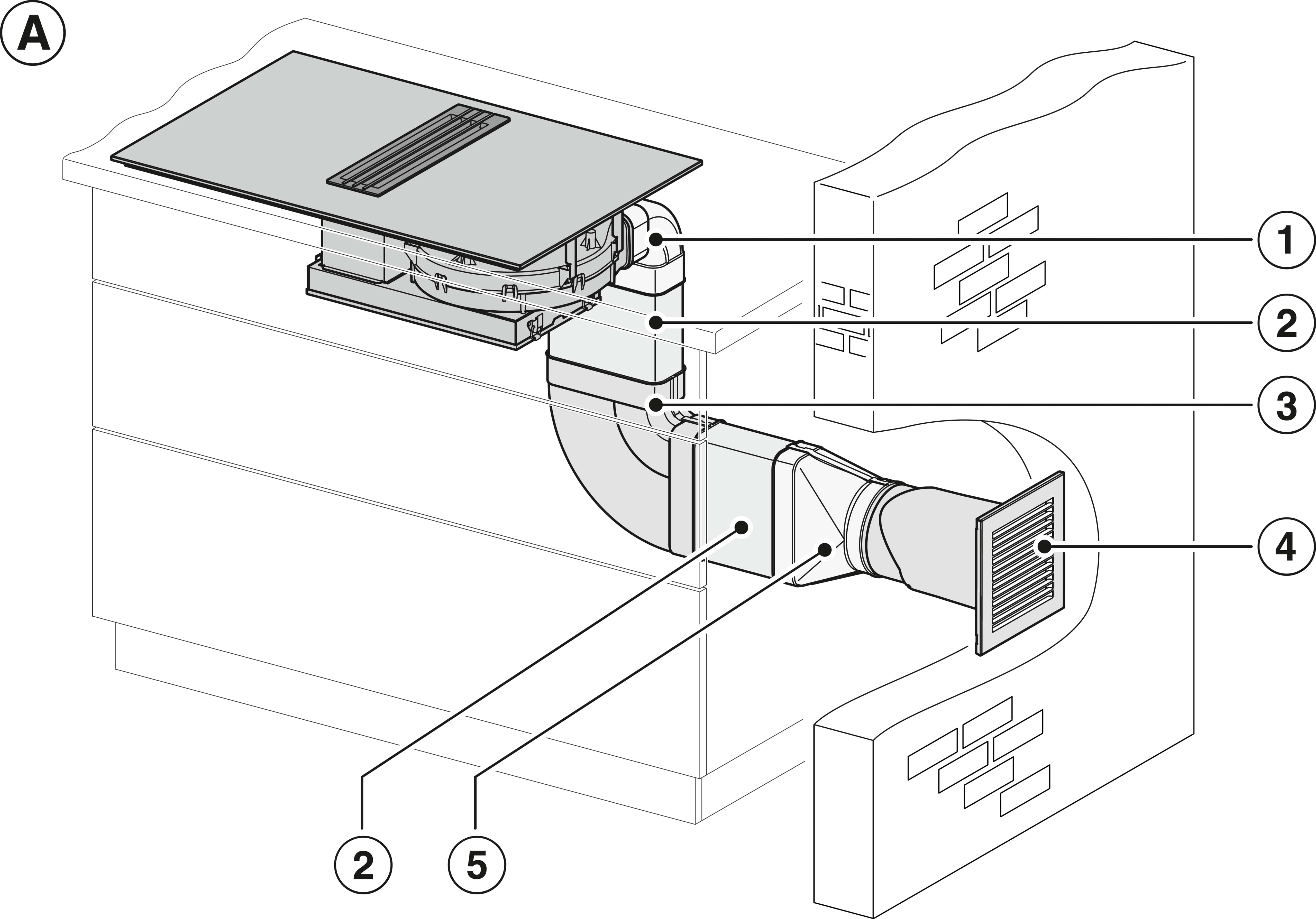 A

1

2

3

4

2

5