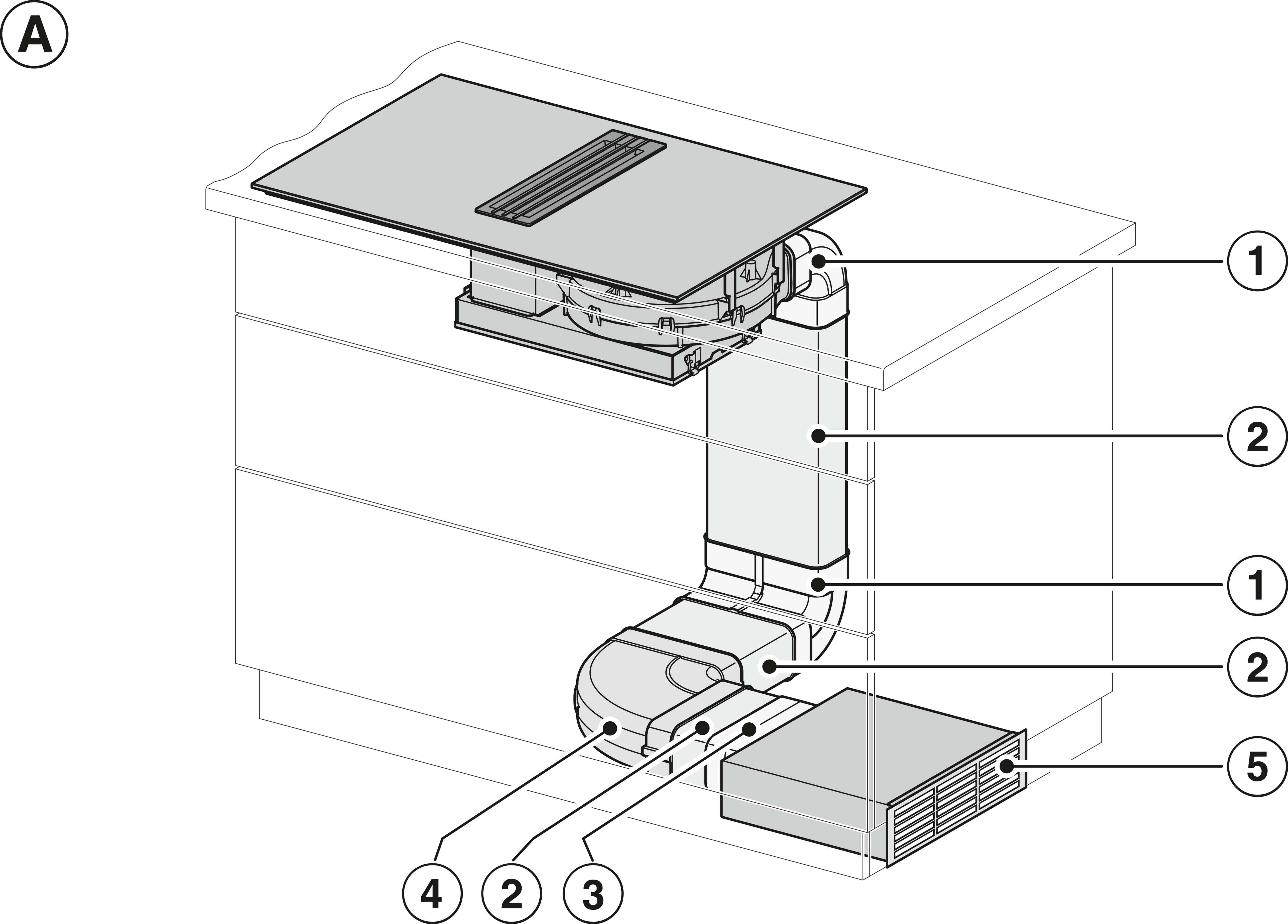 A

1

2

1

2

5

4

2

3